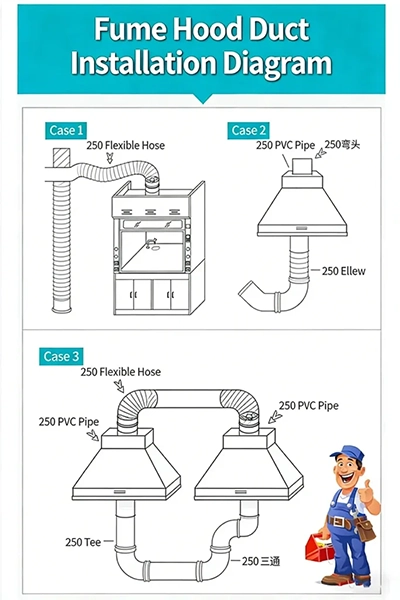 Fume Hood Duct Installation Diagram

Case 1

250 Flexible Hose

Case 2

250 PVC Pipe

250弯头

250 Ellew

Case 3

250 Flexible Hose

250 PVC Pipe

250 PVC Pipe

250 Tee

250 三通